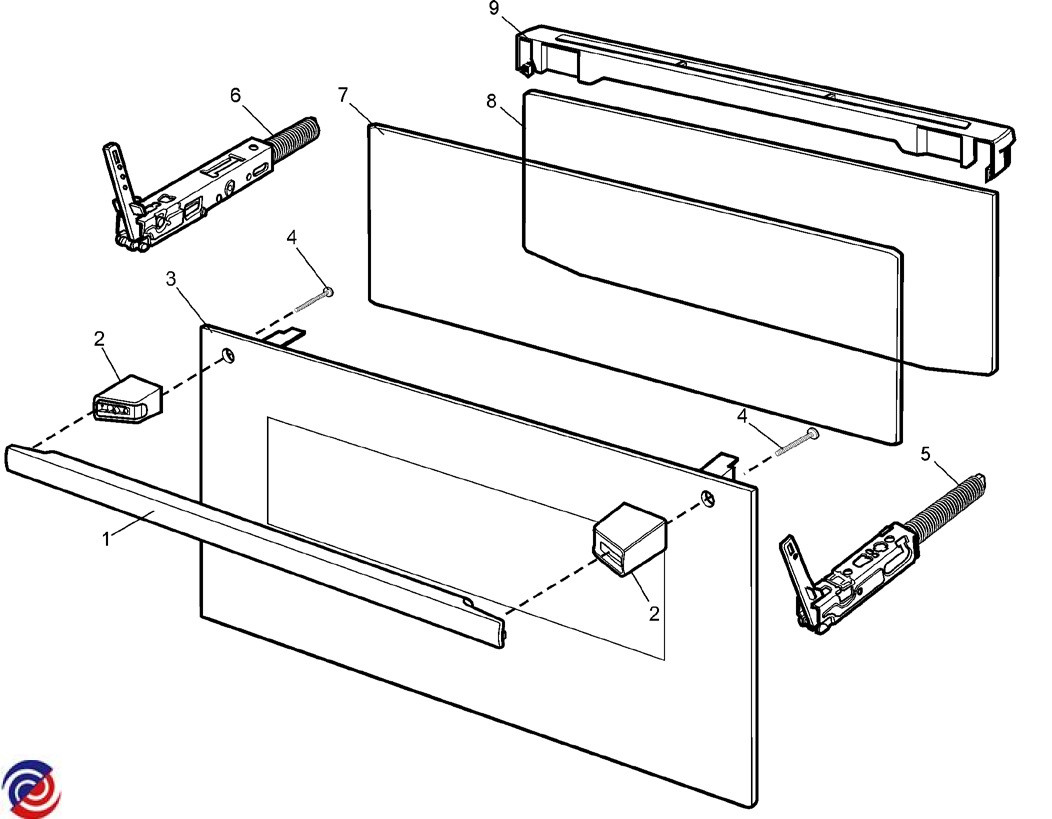 9
6
7
8
4
3
2
4
5
1
2